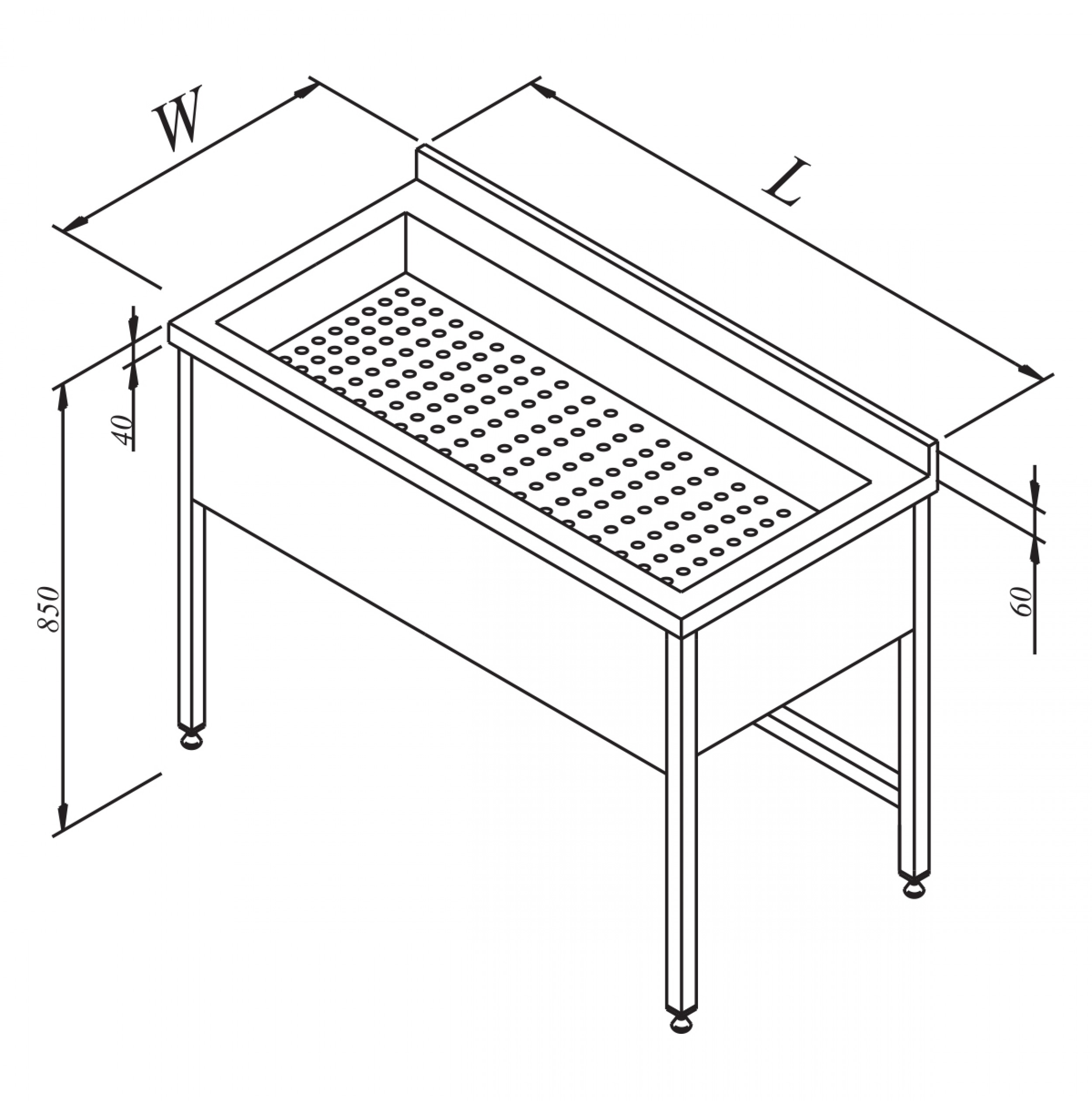 W
L
40
850
60